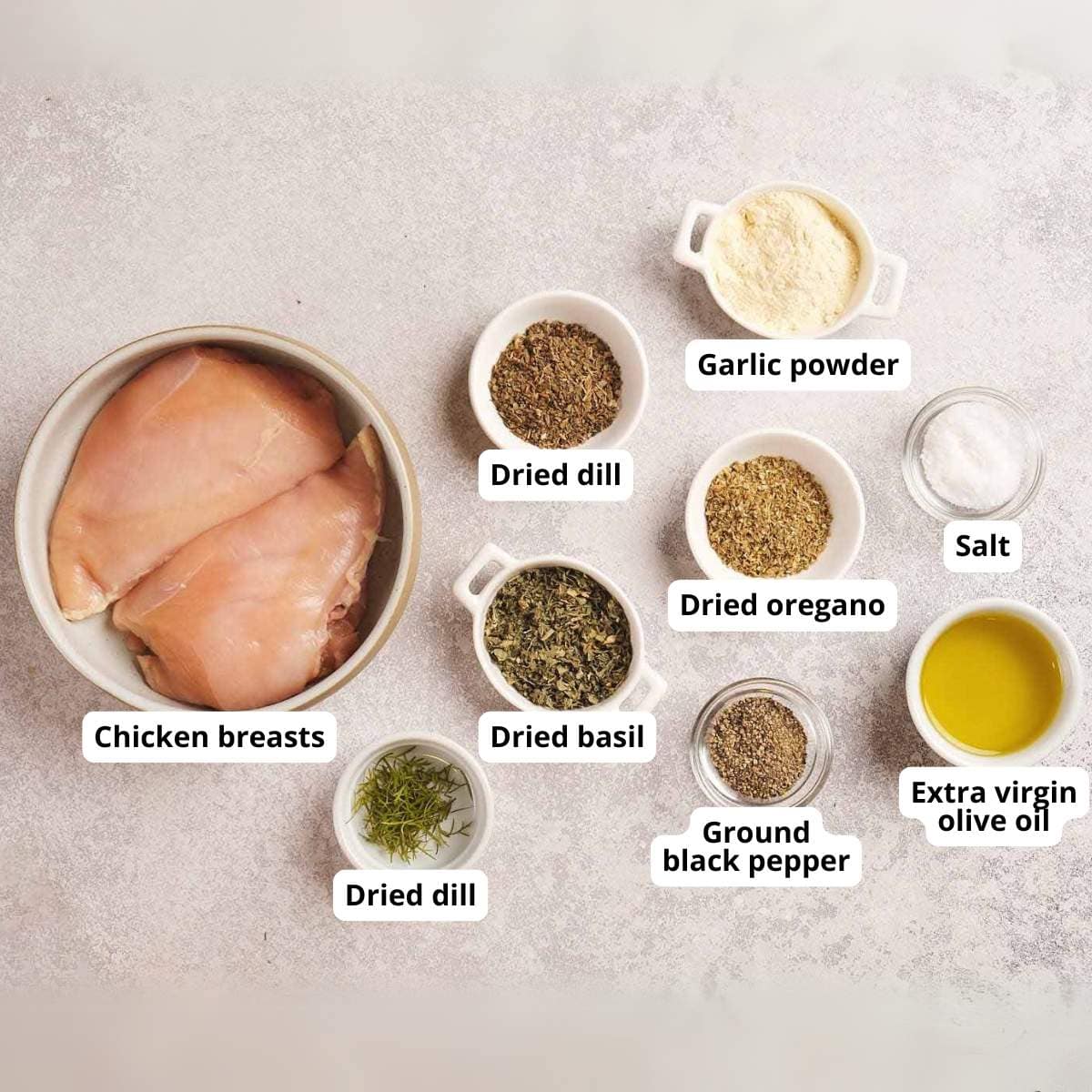 Garlic powder

Dried dill

Salt

Dried oregano

Chicken breasts

Dried basil

Extra virgin olive oil

Ground black pepper

Dried dill